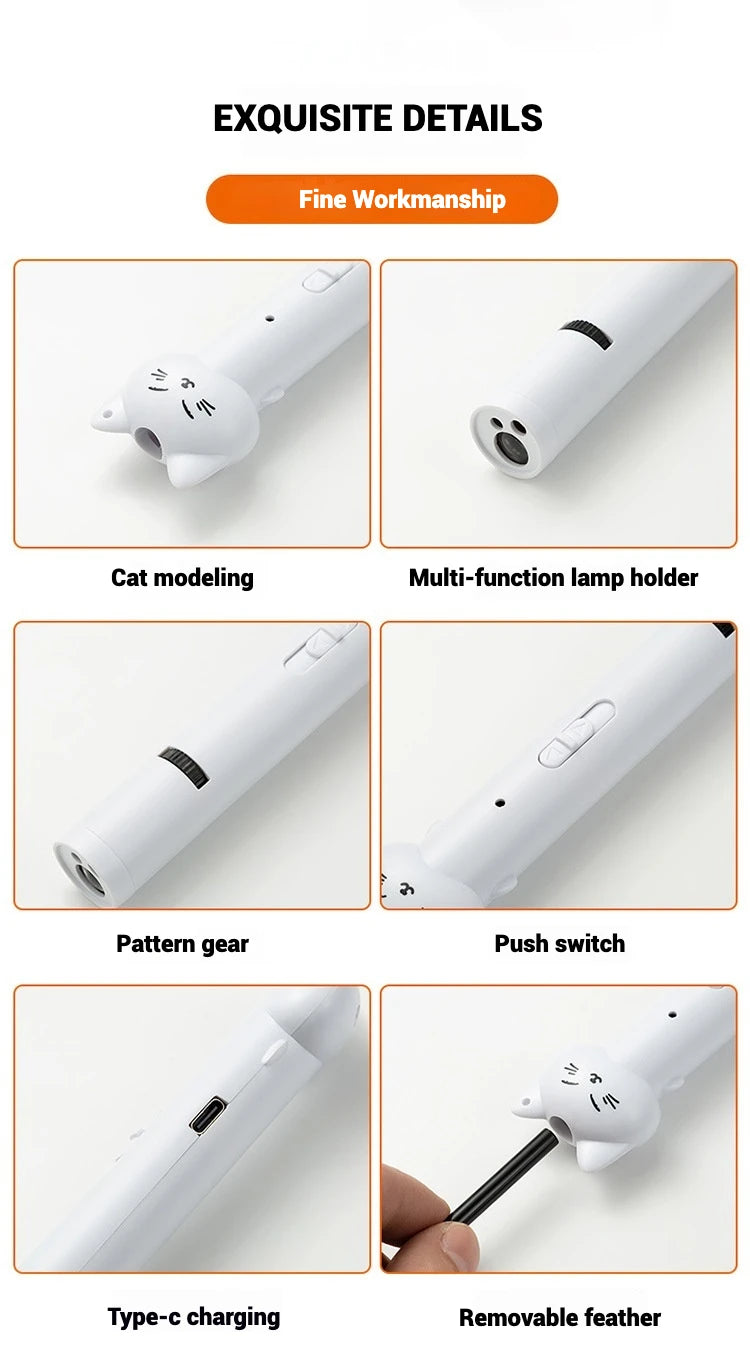 EXQUISITE DETAILS

Fine Workmanship

Cat modeling

Multi-function lamp holder

Pattern gear

Push switch

Type-c charging

Removable feather